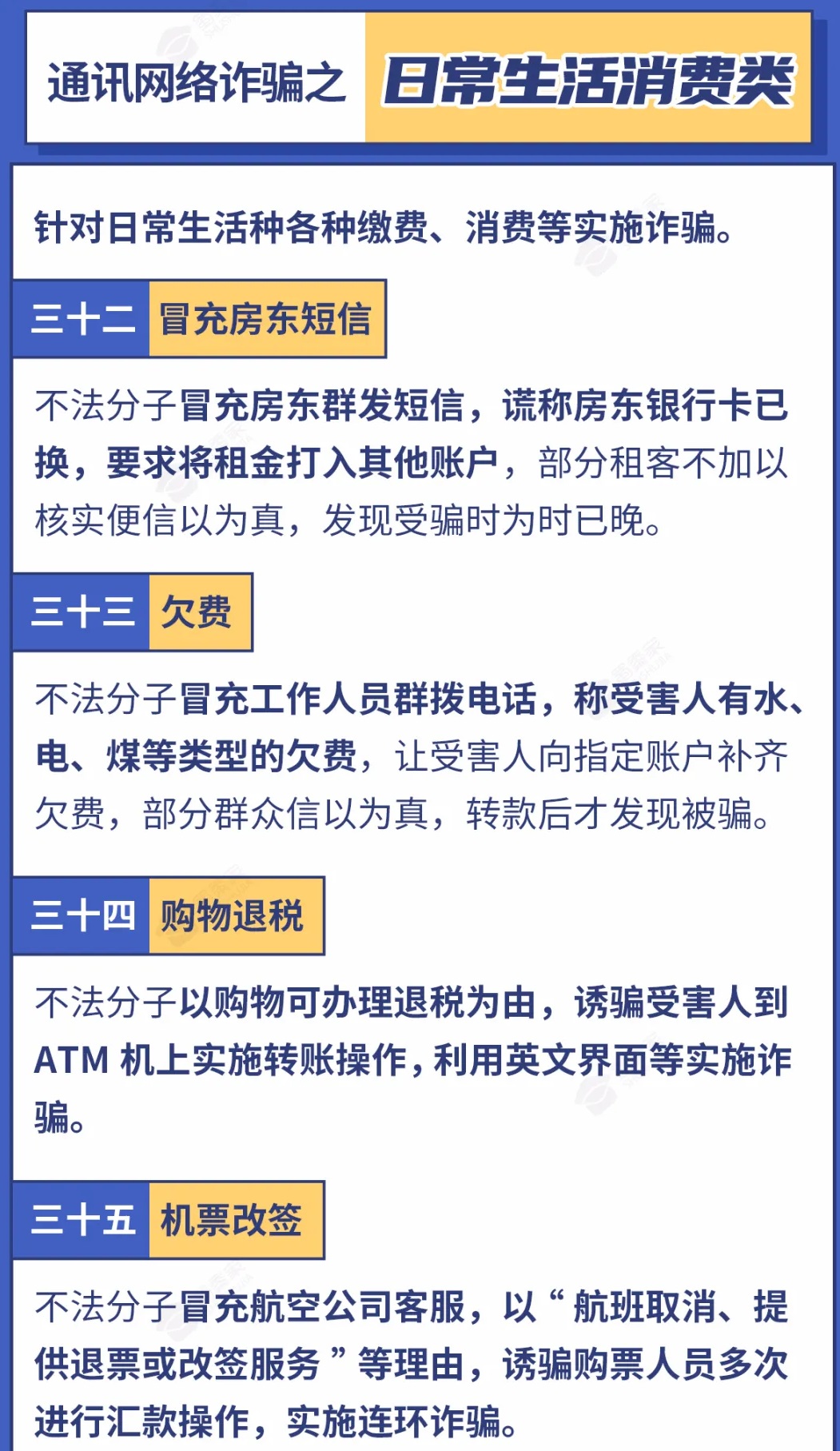 通讯网络诈骗之 日常生活消费类

针对日常生活种各种缴费、消费等实施诈骗。

三十二 冒充房东短信

不法分子冒充房东群发短信，谎称房东银行卡已换，要求将租金打入其他账户，部分租客不加以核实便信以为真，发现受骗时为时已晚。

三十三 欠费

不法分子冒充工作人员群拨电话，称受害人有水、电、煤等类型的欠费，让受害人向指定账户补齐欠费，部分群众信以为真，转款后才发现被骗。

三十四 购物退税

不法分子以购物可办理退税为由，诱骗受害人到ATM机上实施转账操作，利用英文界面等实施诈骗。

三十五 机票改签

不法分子冒充航空公司客服，以“航班取消、提供退票或改签服务”等理由，诱骗购票人员多次进行汇款操作，实施连环诈骗。